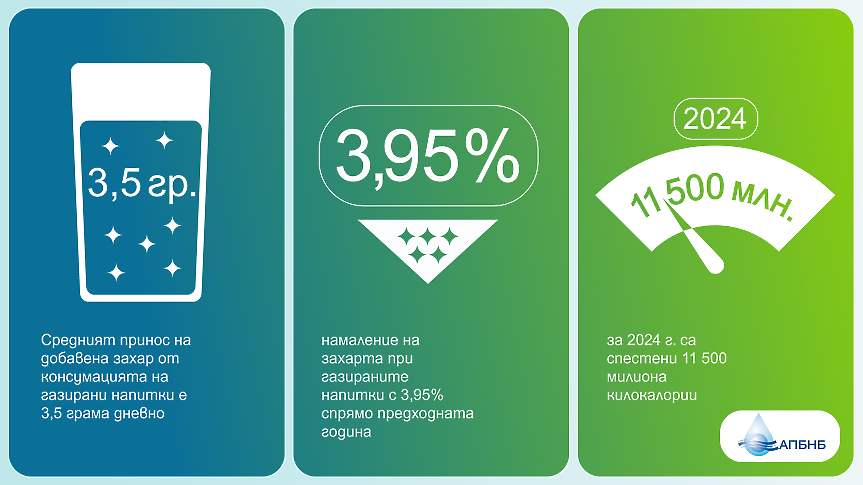 3,5 гр.

Средният принос на добавена захар от консумацията на газирани напитки е 3,5 грама дневно

3,95%

намаление на захарта при газираните напитки с 3,95% спрямо предходната година

2024

11 500 млн.

за 2024 г. са спестени 11 500 милиона килокалории

АПБНБ